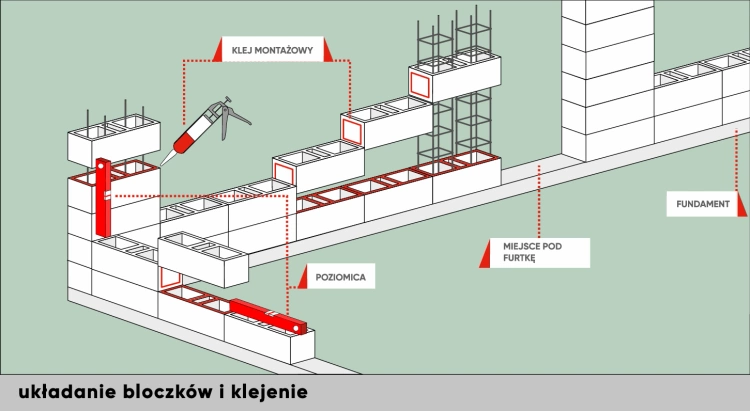 KLEJ MONTAŻOWY

FUNDAMENT

MIEJSCE POD FURTKĘ

POZIOMICA

układanie bloczków i klejenie