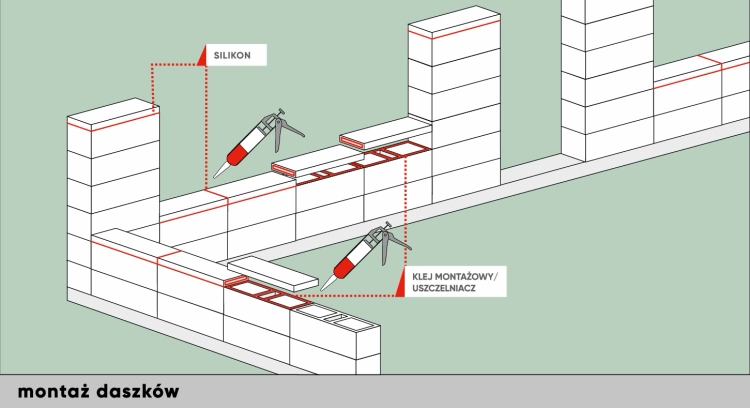 SILIKON

KLEJ MONTAŻOWY/ USZCZELNIACZ

montaż daszków